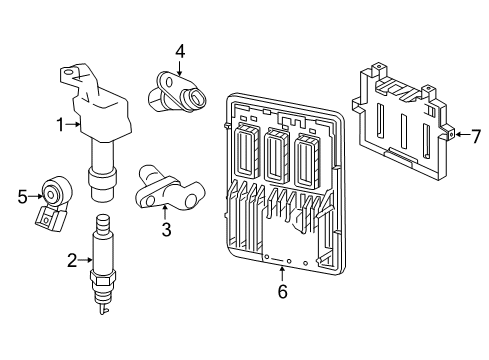 4
1
7
5
3
2
6