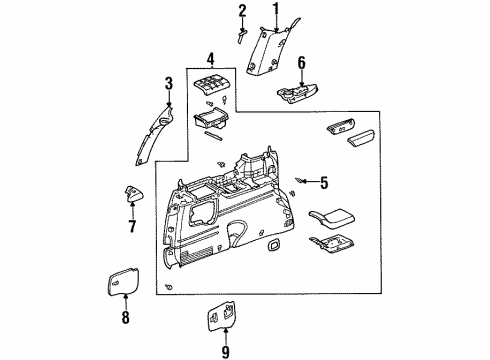 2
1
4
6
3
5
7
8
9