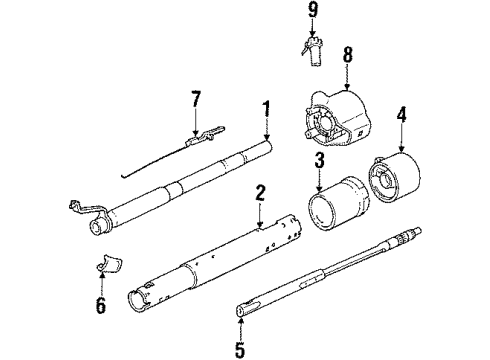 9
8
7
1
4
3
2
6
5