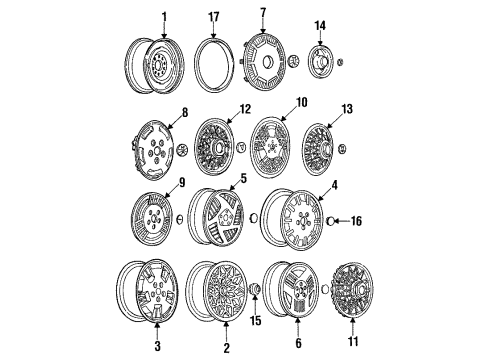 1
17
7
14
8
12
10
13
9
5
4
16
3
2
15
6
11