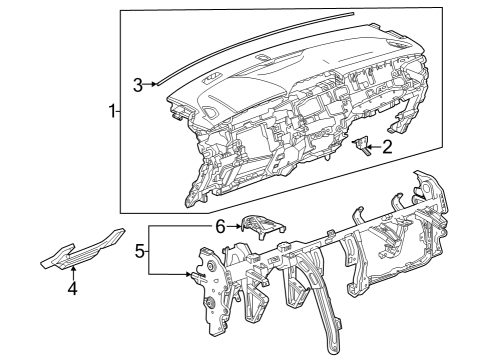 3
1
2
6
5
4