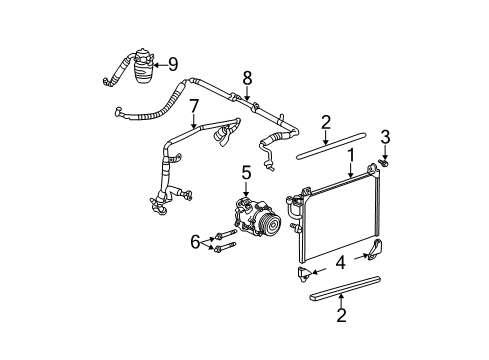 9
8
7
2
3
1
5
6
4
2