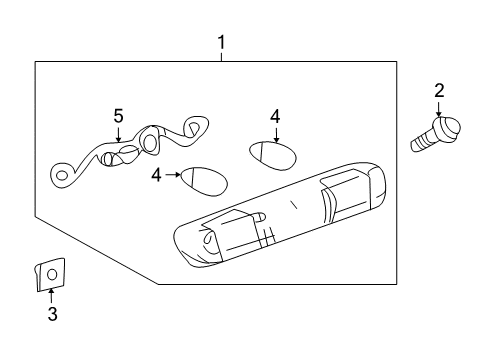 1
2
5
4
4
3