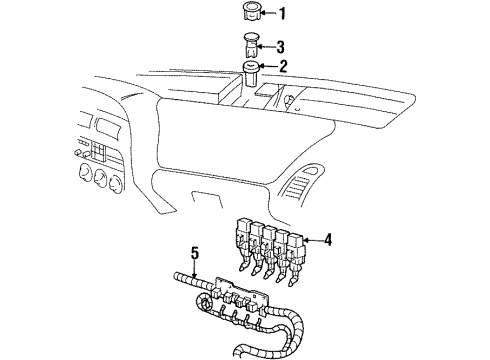 1
3
2
4
5