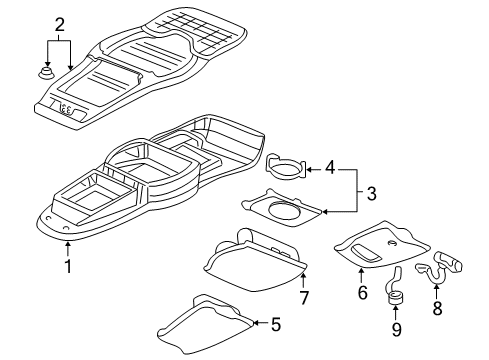 2
4
3
1
7
6
8
5
9