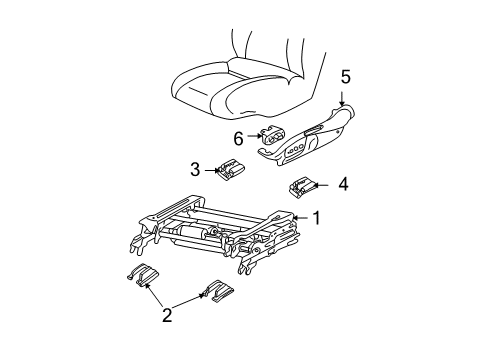 5
6
3
4
1
2