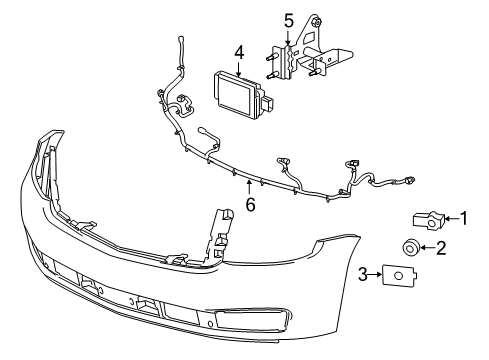 5
4
6
1
2
3