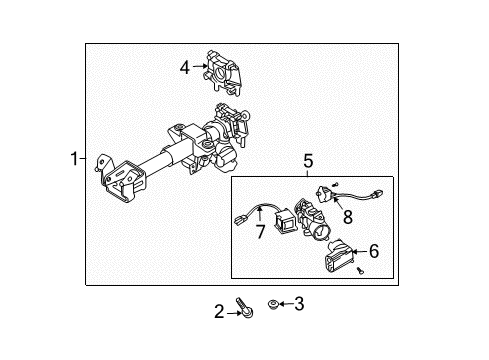 4
1
5
8
7
6
2
3