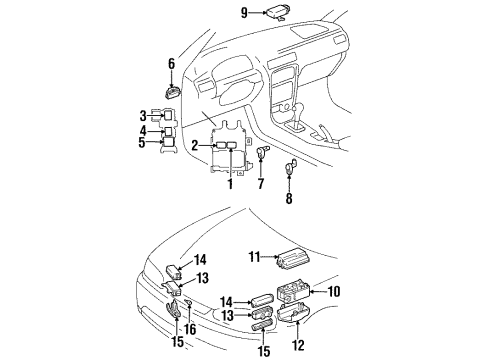 9
6
3
4
5
2
1
7
8
11
14
13
10
14
13
16
15
15
12