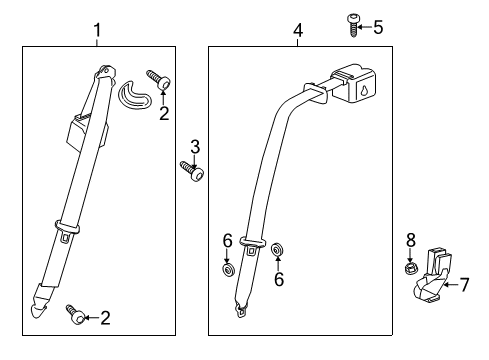 1
2
3
2
4
5
6
6
8
7