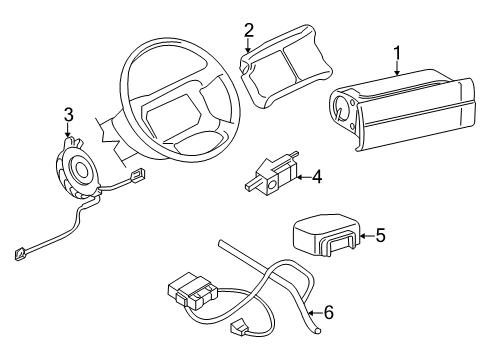 2
1
3
4
5
6