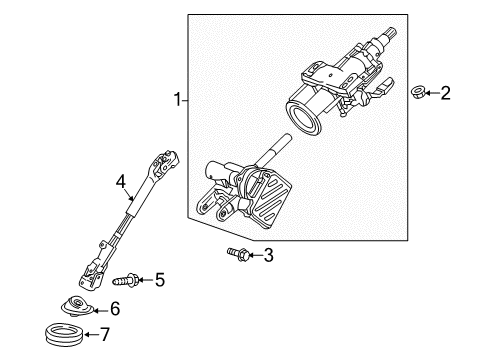 1
2
4
3
5
6
7