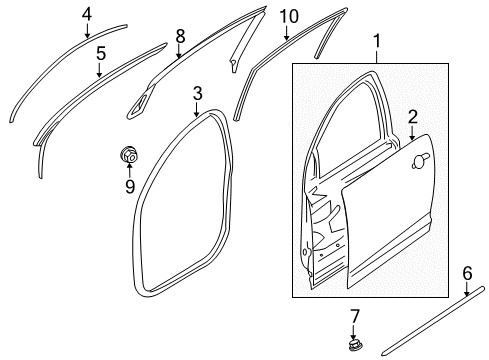 4
5
8
10
1
3
2
9
6
7