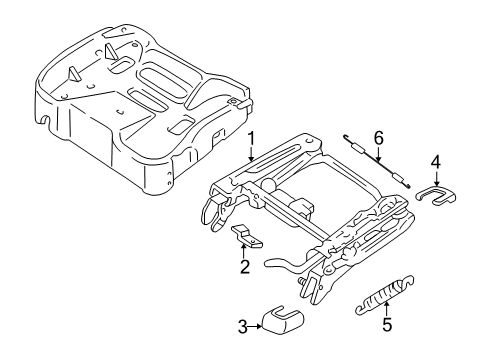 1
6
4
2
3
5