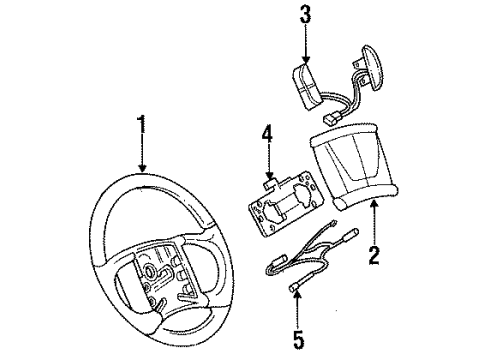 3
1
4
2
5