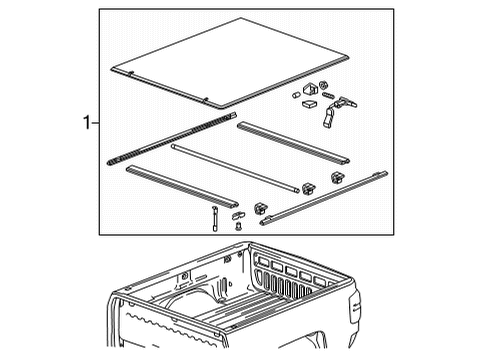 1