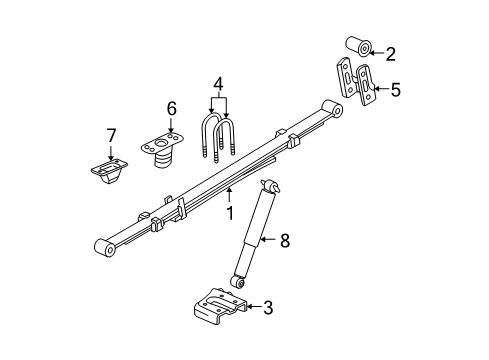 2
5
4
6
7
1
8
3