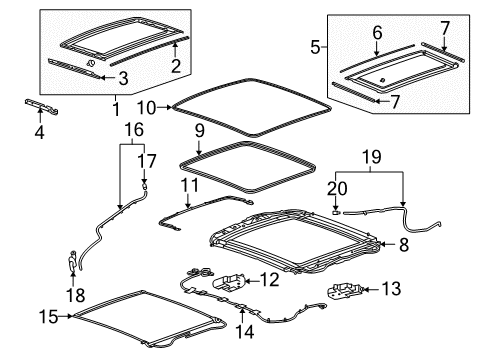 2
3
1
4
5
6
7
7
10
9
16
17
11
19
20
8
18
12
13
15
14