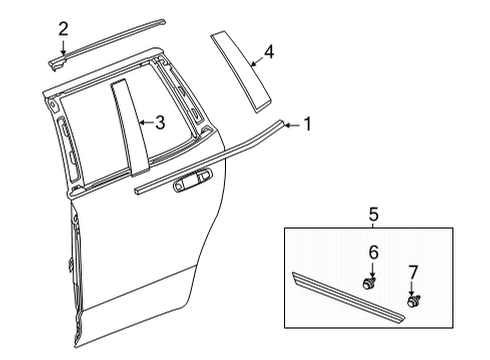 2
4
3
1
5
6
7