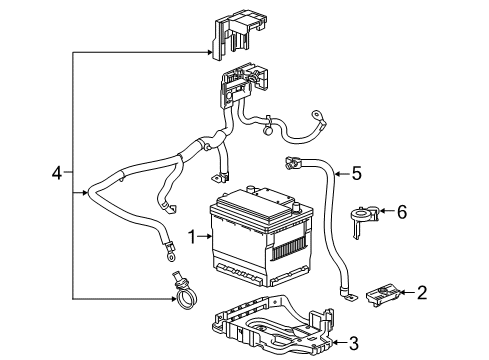 4
5
6
1
2
3