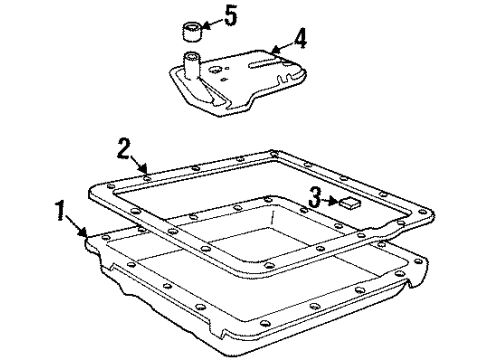 5
4
2
3
1