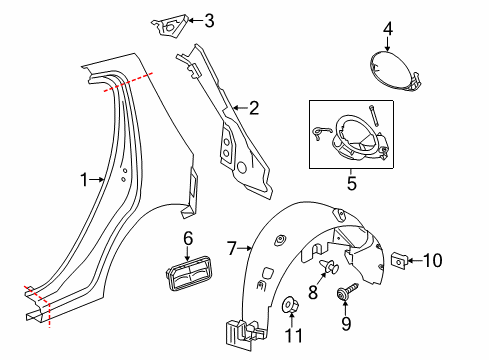 3
4
2
1
5
6
7
10
8
9
11