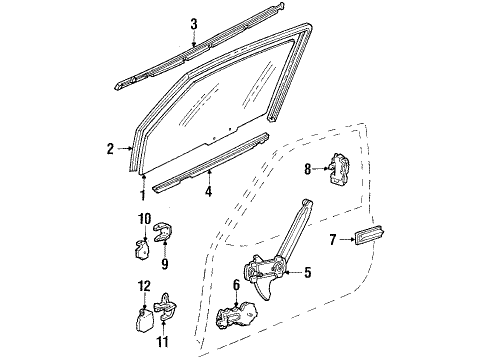 3
2
1
4
8
10
9
7
5
12
6
11