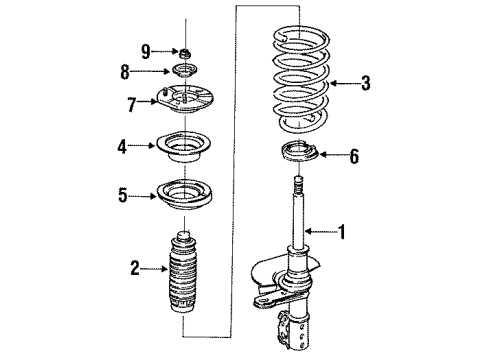 9
8
7
4
5
2
3
6
1