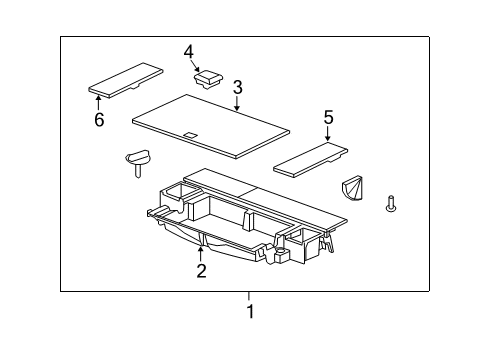 4
3
6
5
2
1