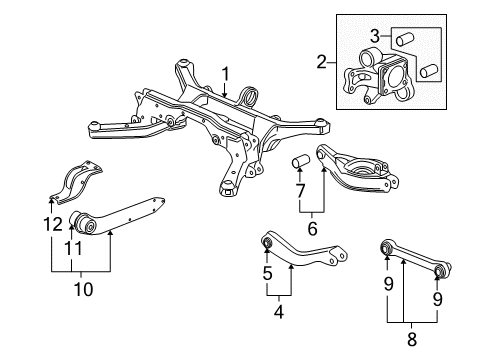 1
2
3
7
6
12
11
10
5
4
9
9
8