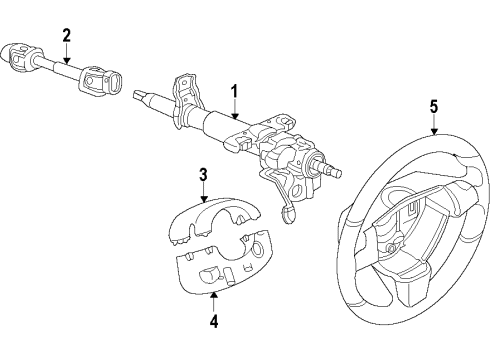 2
1
5
3
4