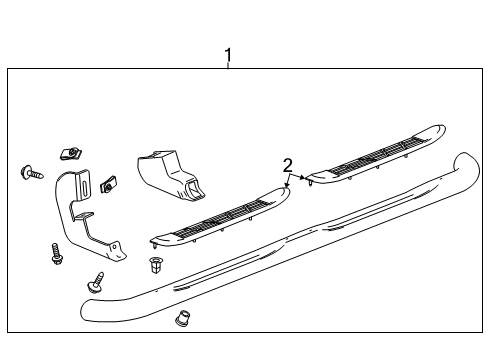 1
2