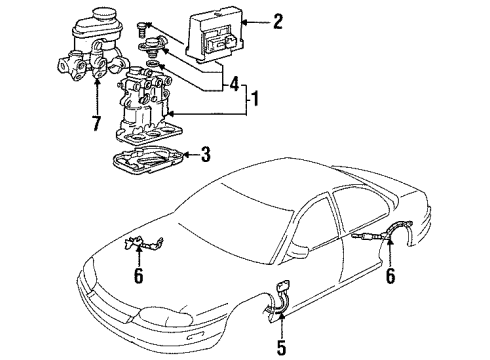 2
4
1
7
3
6
6
5