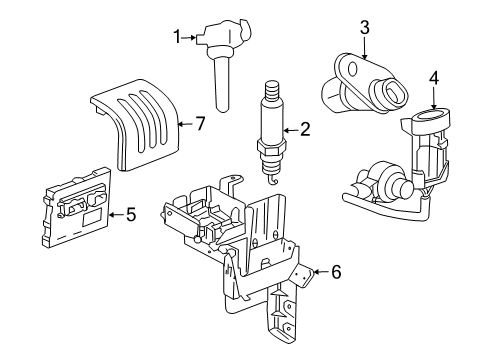 1
3
4
7
2
5
6