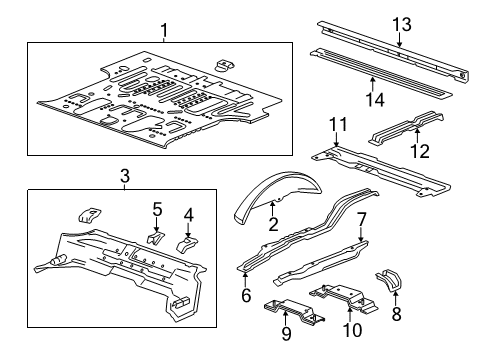 1
13
14
11
12
3
5
4
2
7
6
8
9
10