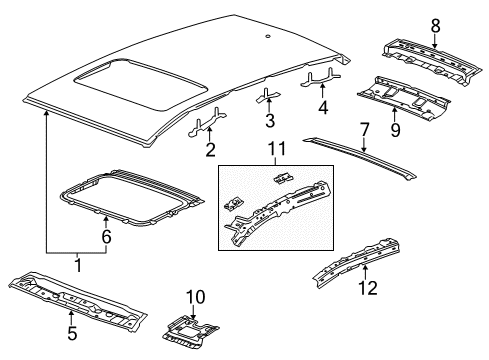 8
4
3
9
2
7
11
6
1
12
10
5