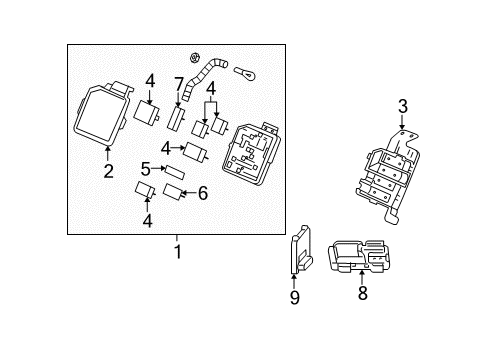 4
7
4
3
2
4
5
6
4
1
9
8