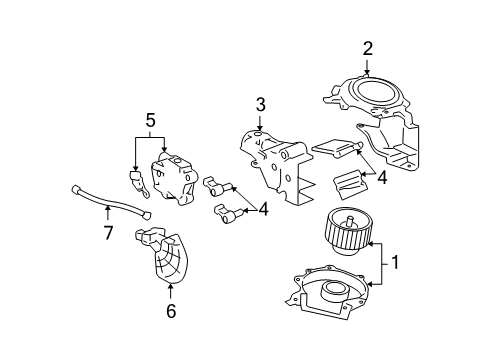 2
3
5
4
4
7
1
6