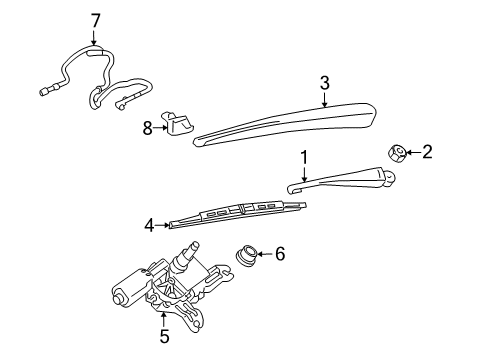 7
3
8
2
1
4
6
5