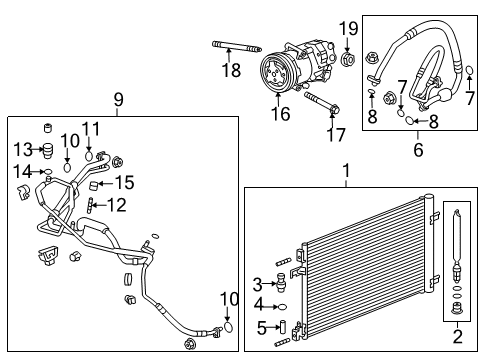 19
18
16
17
7
7
8
8
6
9
11
10
13
14
15
12
10
1
3
4
5
2