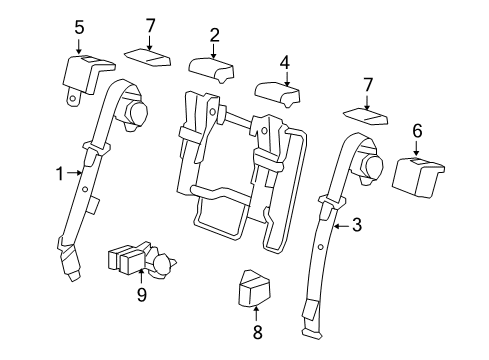 5
7
2
4
7
6
1
3
9
8