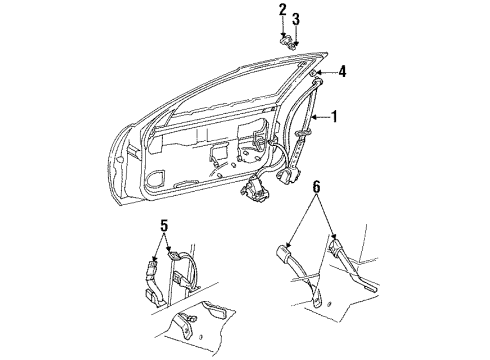 2
3
4
1
6
5