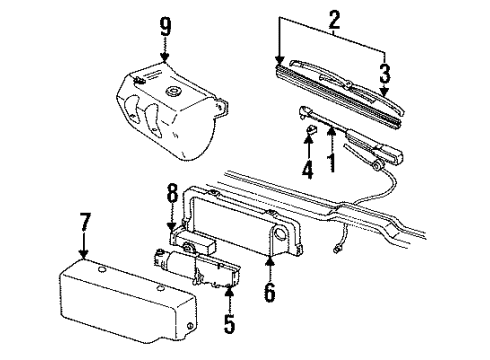 9
2
3
4
1
8
7
6
5