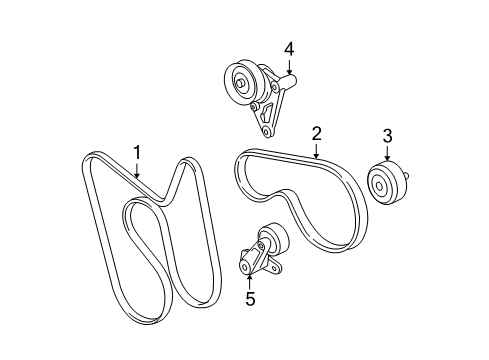 4
1
2
3
5