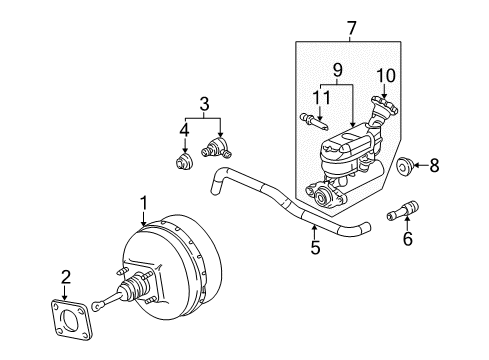 7
9
10
11
3
4
8
1
5
6
2