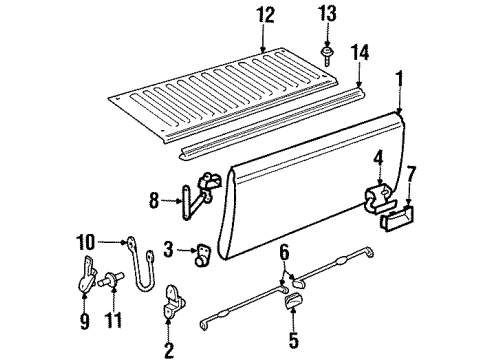 12
13
14
1
4
7
8
10
3
6
9
11
2
5