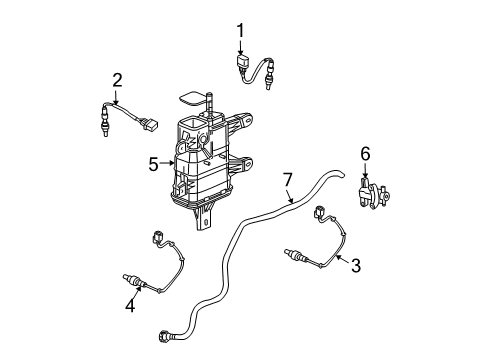 1
2
5
6
7
3
4