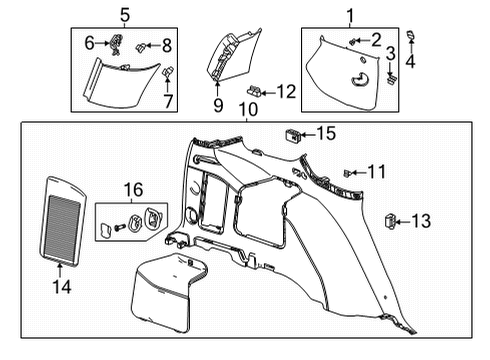 5
6
8
7
9
12
1
2
3
4
10
15
11
13
16
14