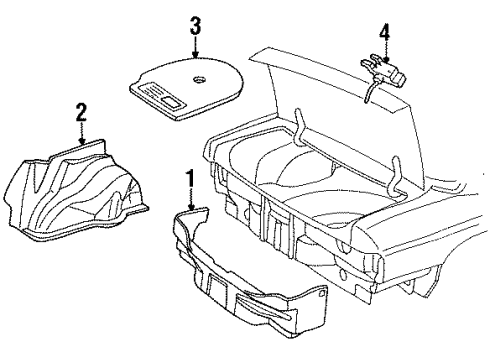 3
4
2
1