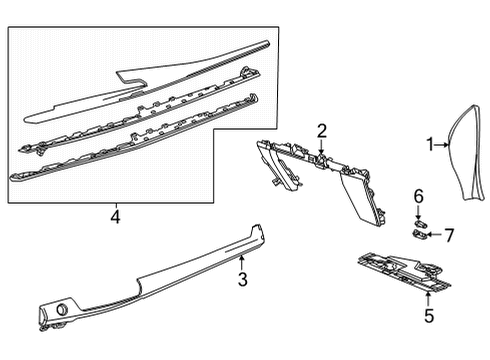 2
1
6
7
4
3
5